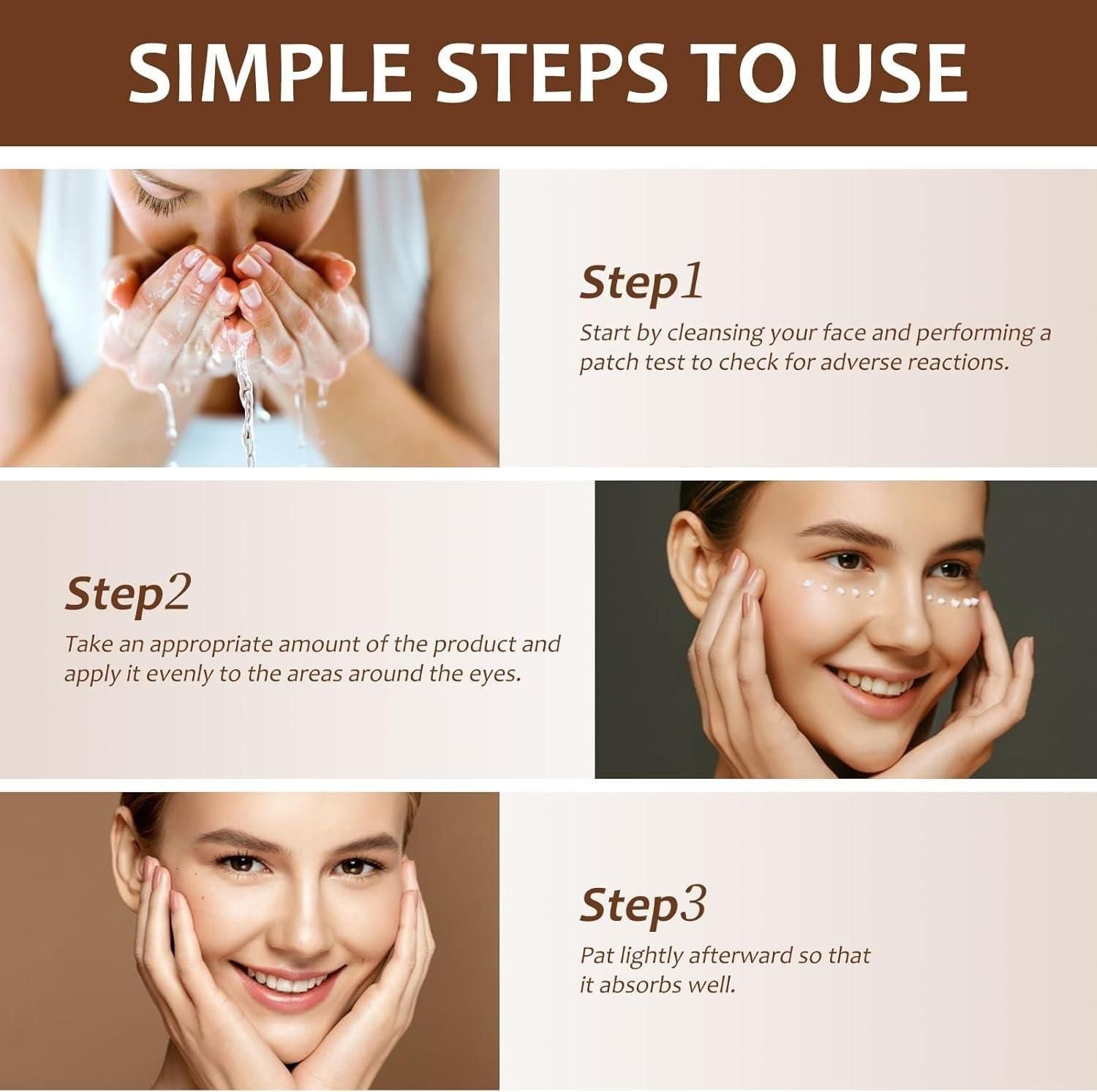 SIMPLE STEPS TO USE

Step1
Start by cleansing your face and performing a patch test to check for adverse reactions.

Step2
Take an appropriate amount of the product and apply it evenly to the areas around the eyes.

Step3
Pat lightly afterward so that it absorbs well.